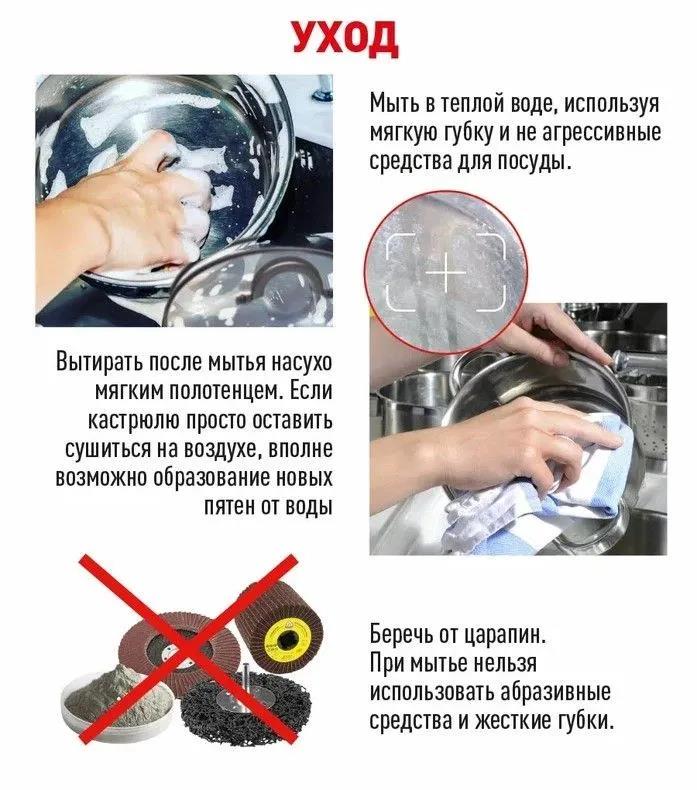 УХОД

Мыть в теплой воде, используя мягкую губку и не агрессивные средства для посуды.

Вытирать после мытья насухо мягким полотенцем. Если кастрюлю просто оставить сушиться на воздухе, вполне возможно образование новых пятен от воды

Беречь от царапин.
При мытье нельзя использовать абразивные средства и жесткие губки.